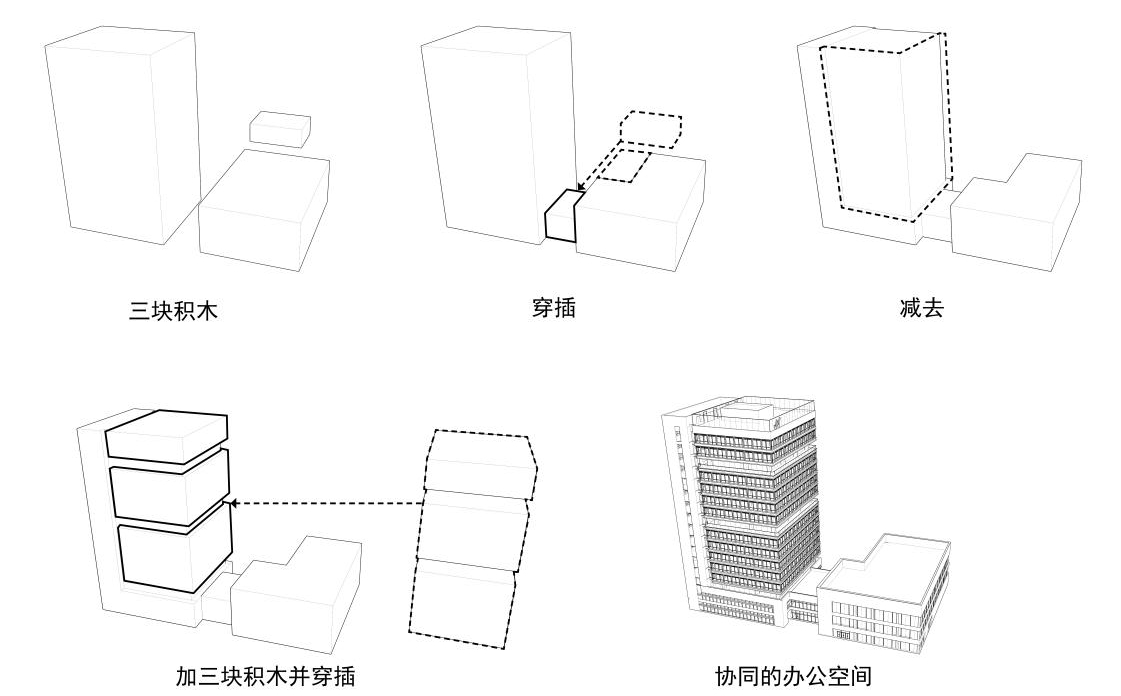 三块积木

穿插

减去

加三块积木并穿插

协同的办公空间